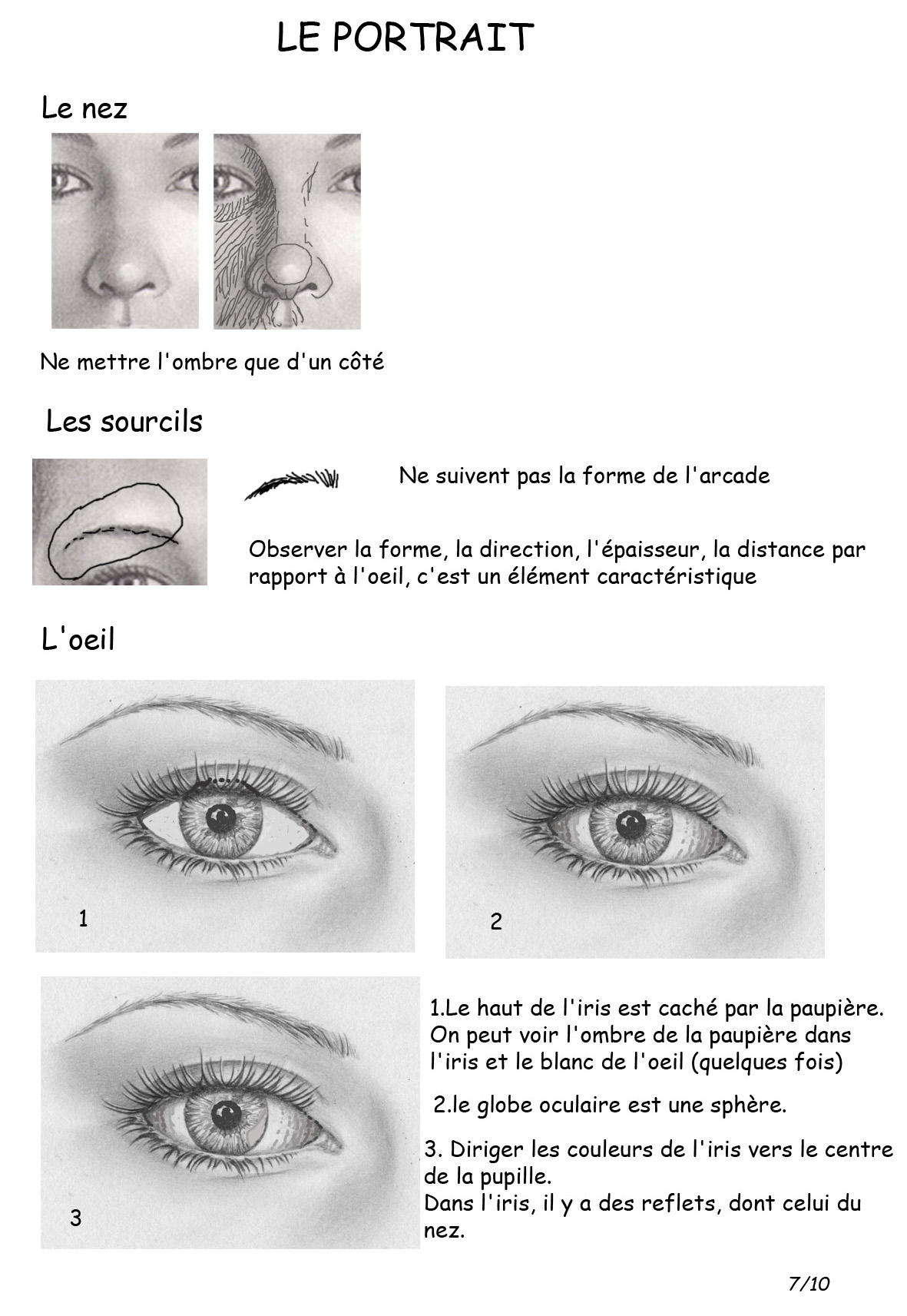 LE PORTRAIT

Le nez

Ne mettre l'ombre que d'un côté

Les sourcils

Ne suivent pas la forme de l'arcade

Observer la forme, la direction, l'épaisseur, la distance par rapport à l'oeil, c'est un élément caractéristique

L'oeil

1

2

3

1.Le haut de l'iris est caché par la paupière. On peut voir l'ombre de la paupière dans l'iris et le blanc de l'oeil (quelques fois)

2.le globe oculaire est une sphère.

3. Diriger les couleurs de l'iris vers le centre de la pupille.
Dans l'iris, il y a des reflets, dont celui du nez.

7/10